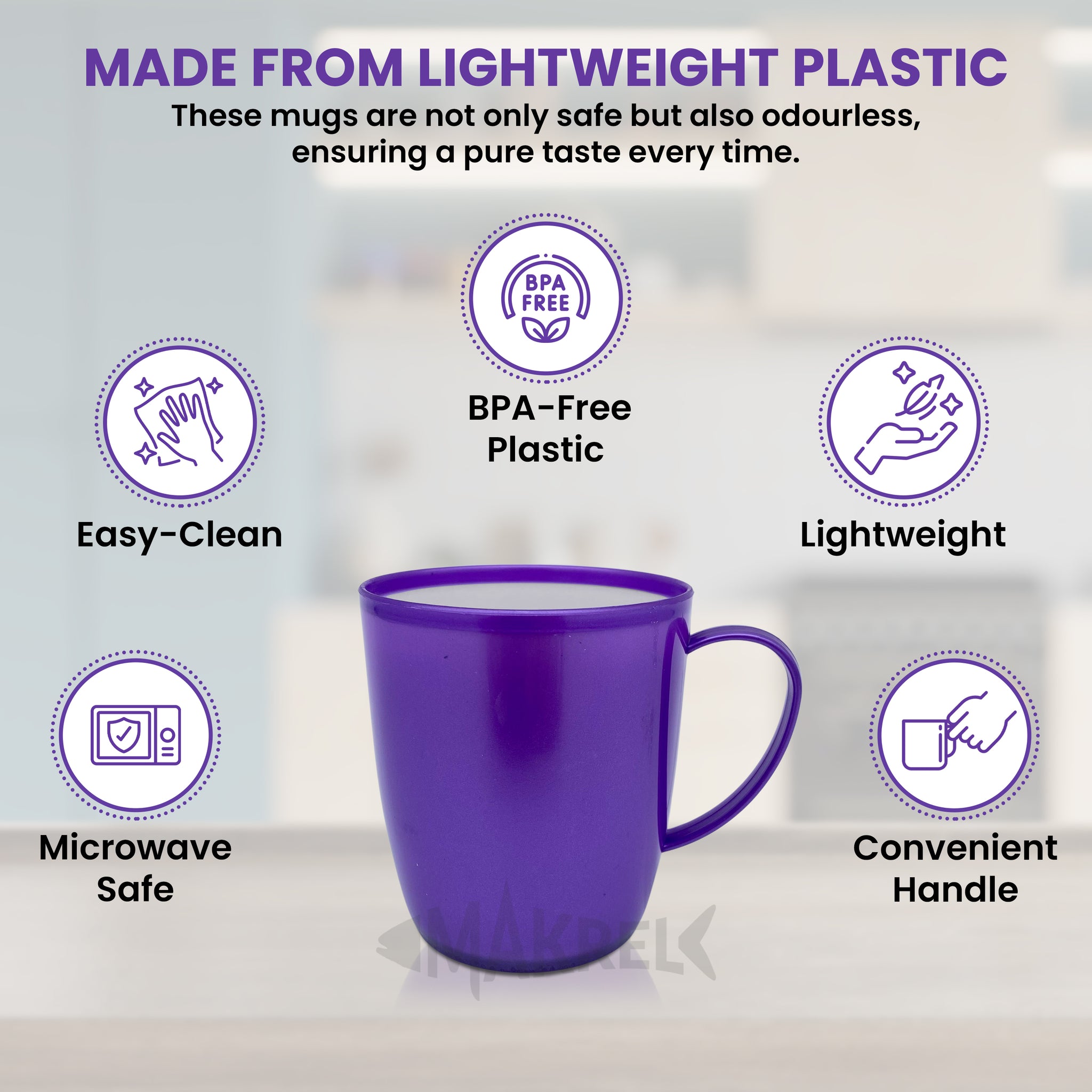 MADE FROM LIGHTWEIGHT PLASTIC
These mugs are not only safe but also odourless, ensuring a pure taste every time.

BPA FREE

BPA-Free Plastic

Easy-Clean

Lightweight

Microwave Safe

Convenient Handle

MAKREL