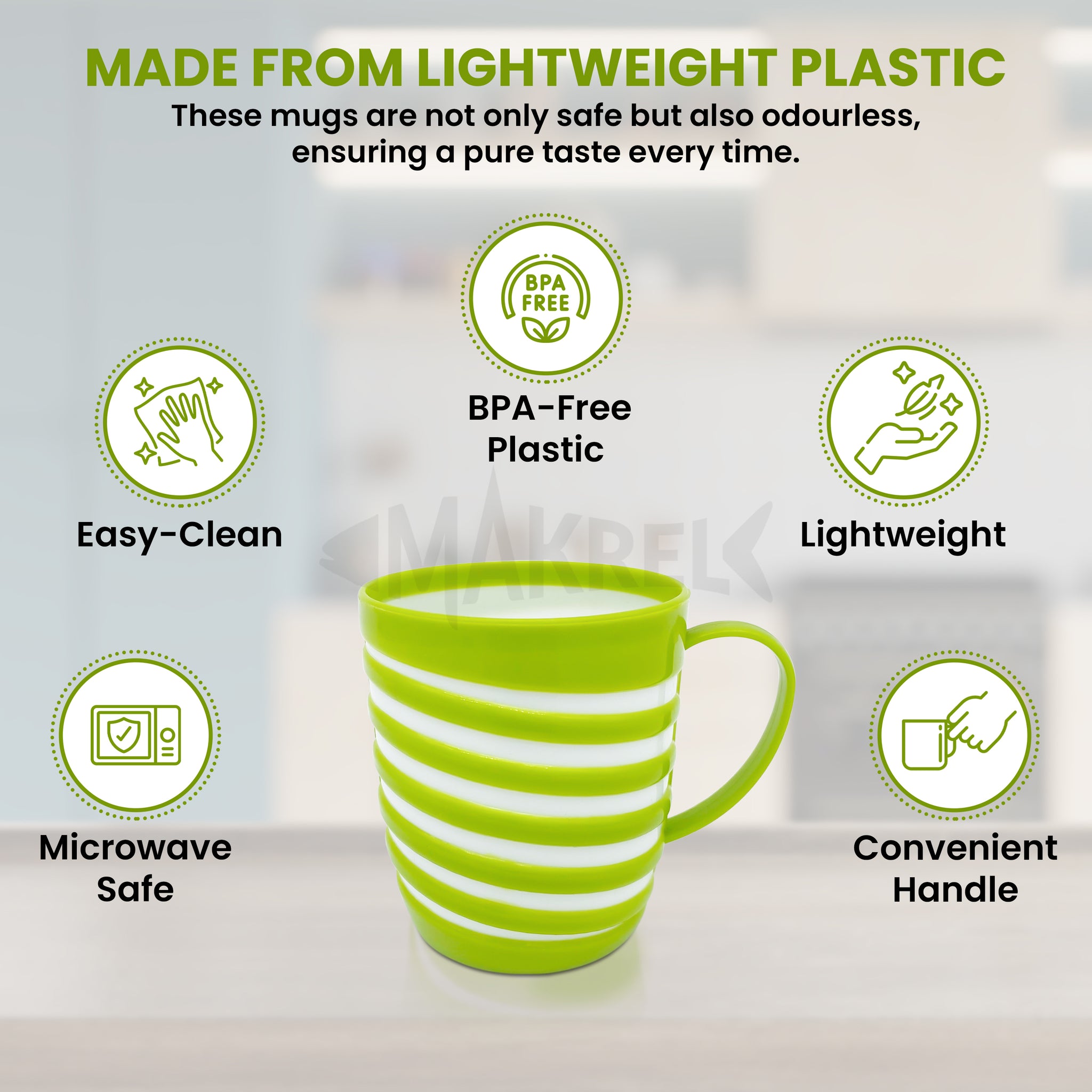 MADE FROM LIGHTWEIGHT PLASTIC

These mugs are not only safe but also odourless, ensuring a pure taste every time.

BPA FREE

BPA-Free Plastic

Easy-Clean

Lightweight

MAKREL

Microwave Safe

Convenient Handle