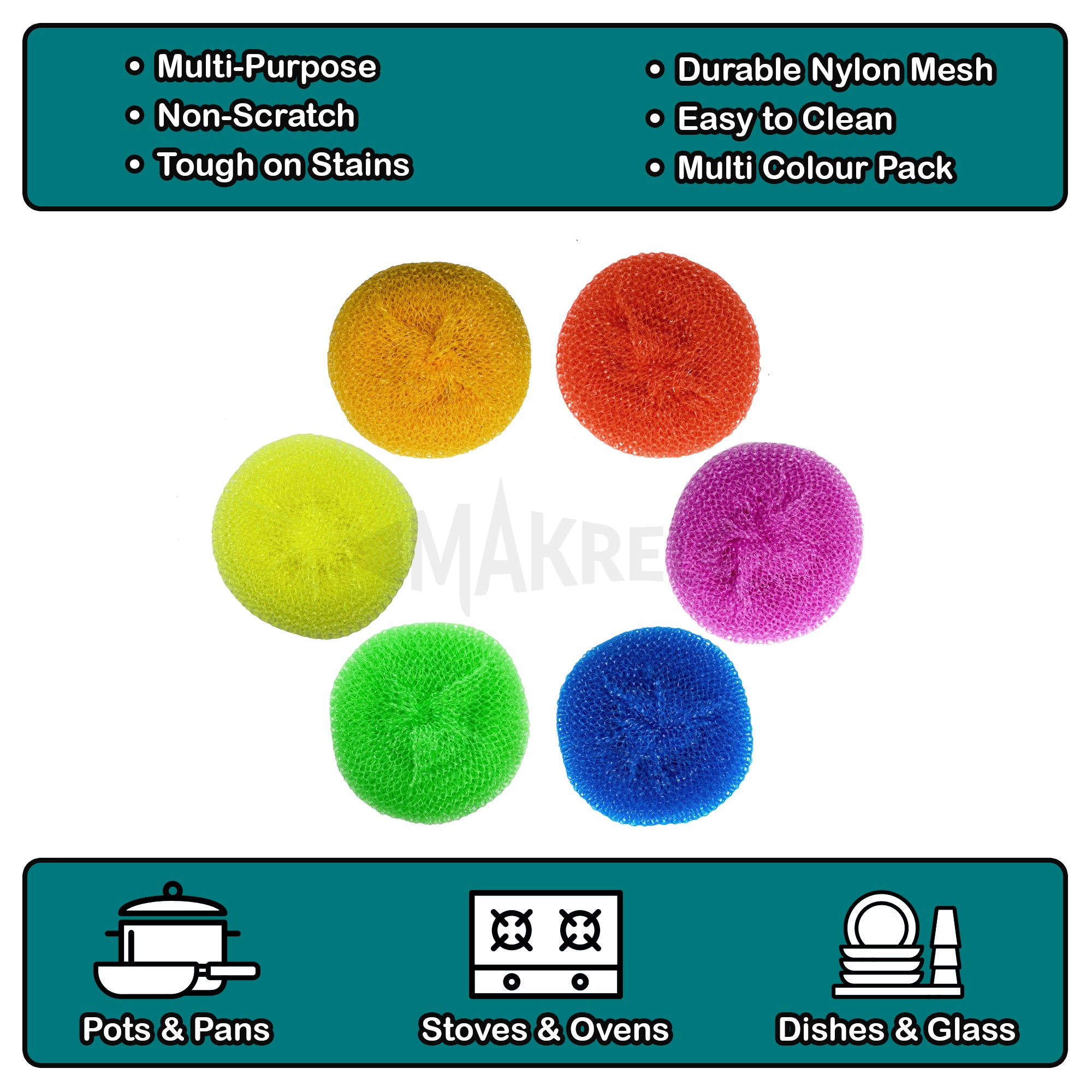 • Multi-Purpose
• Non-Scratch
• Tough on Stains

• Durable Nylon Mesh
• Easy to Clean
• Multi Colour Pack

MAKRE

Pots & Pans

Stoves & Ovens

Dishes & Glass